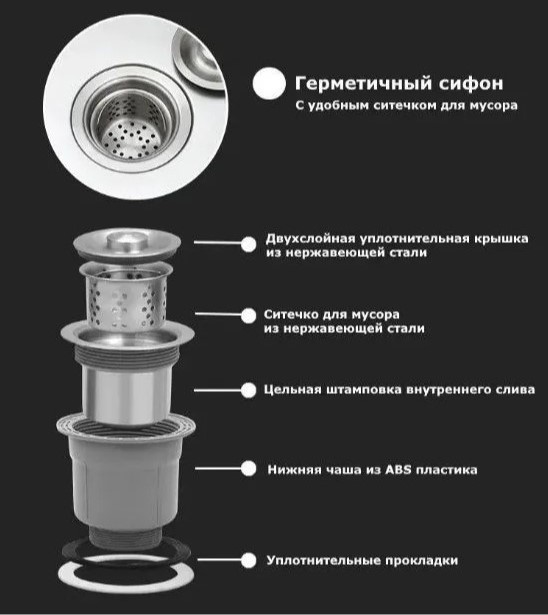 Герметичный сифон
С удобным ситечком для мусора

Двухслойная уплотнительная крышка из нержавеющей стали

Ситечко для мусора из нержавеющей стали

Цельная штамповка внутреннего слива

Нижняя чаша из ABS пластика

Уплотнительные прокладки